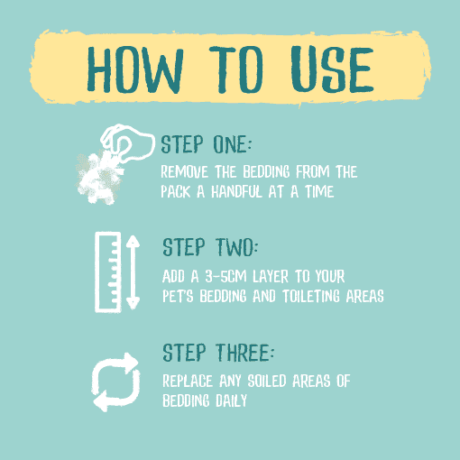 HOW TO USE

STEP ONE:
REMOVE THE BEDDING FROM THE PACK A HANDFUL AT A TIME

STEP TWO:
ADD A 3-5CM LAYER TO YOUR PET'S BEDDING AND TOILETING AREAS

STEP THREE:
REPLACE ANY SOILED AREAS OF BEDDING DAILY