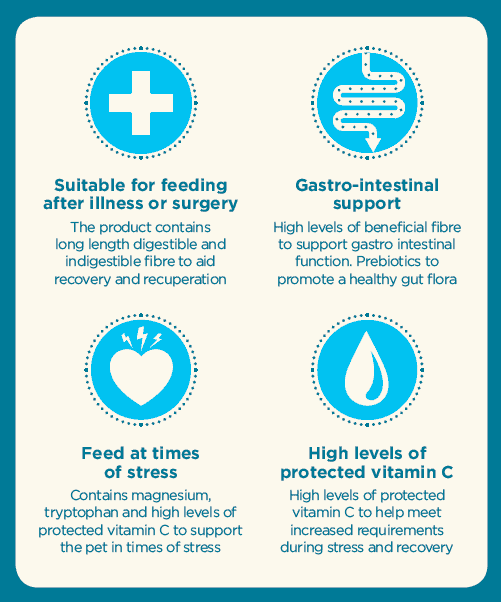 Suitable for feeding after illness or surgery

The product contains long length digestible and indigestible fibre to aid recovery and recuperation

Gastro-intestinal support

High levels of beneficial fibre to support gastro intestinal function. Prebiotics to promote a healthy gut flora

Feed at times of stress

Contains magnesium, tryptophan and high levels of protected vitamin C to support the pet in times of stress

High levels of protected vitamin C

High levels of protected vitamin C to help meet increased requirements during stress and recovery