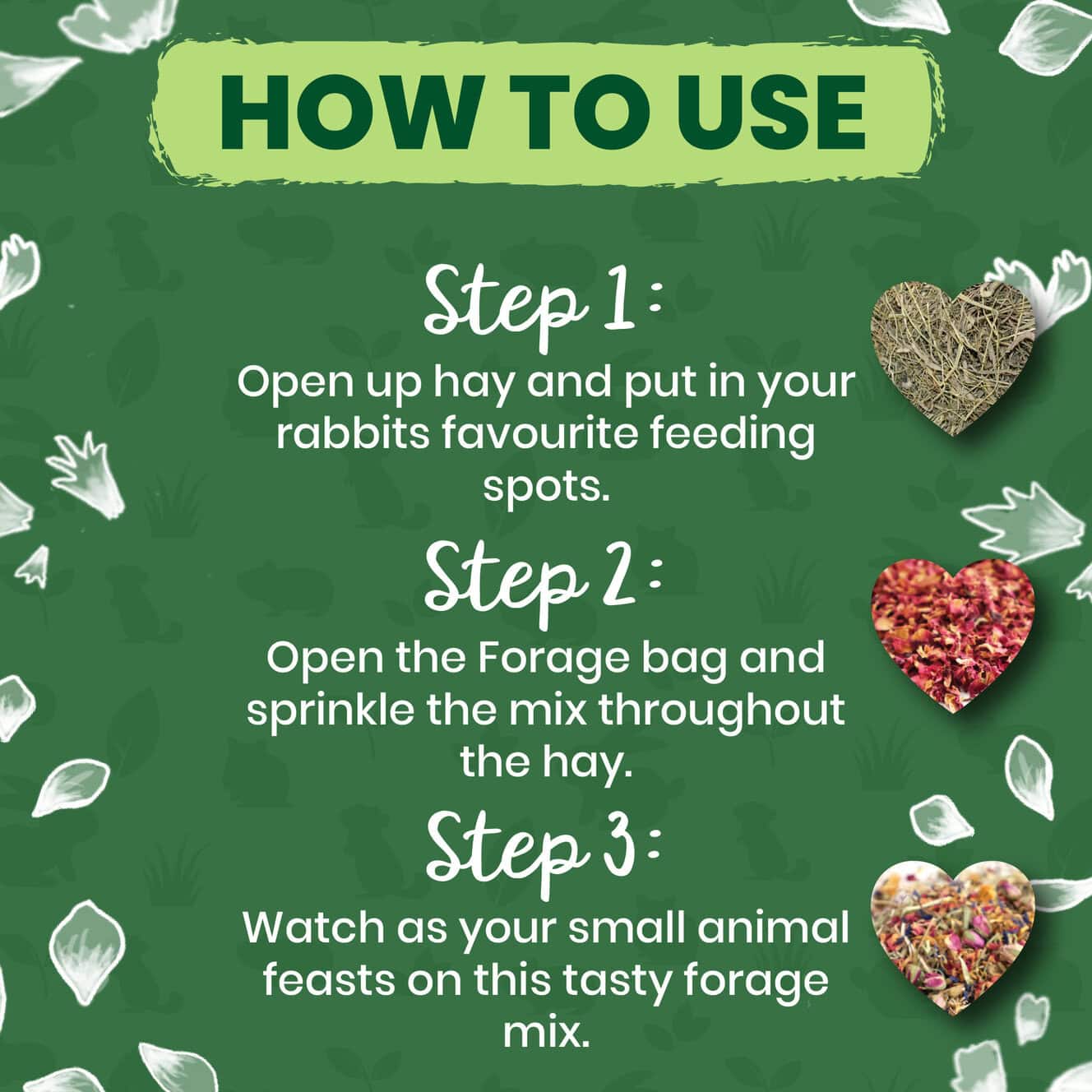 HOW TO USE

Step 1:
Open up hay and put in your rabbits favourite feeding spots.

Step 2:
Open the Forage bag and sprinkle the mix throughout the hay.

Step 3:
Watch as your small animal feasts on this tasty forage mix.